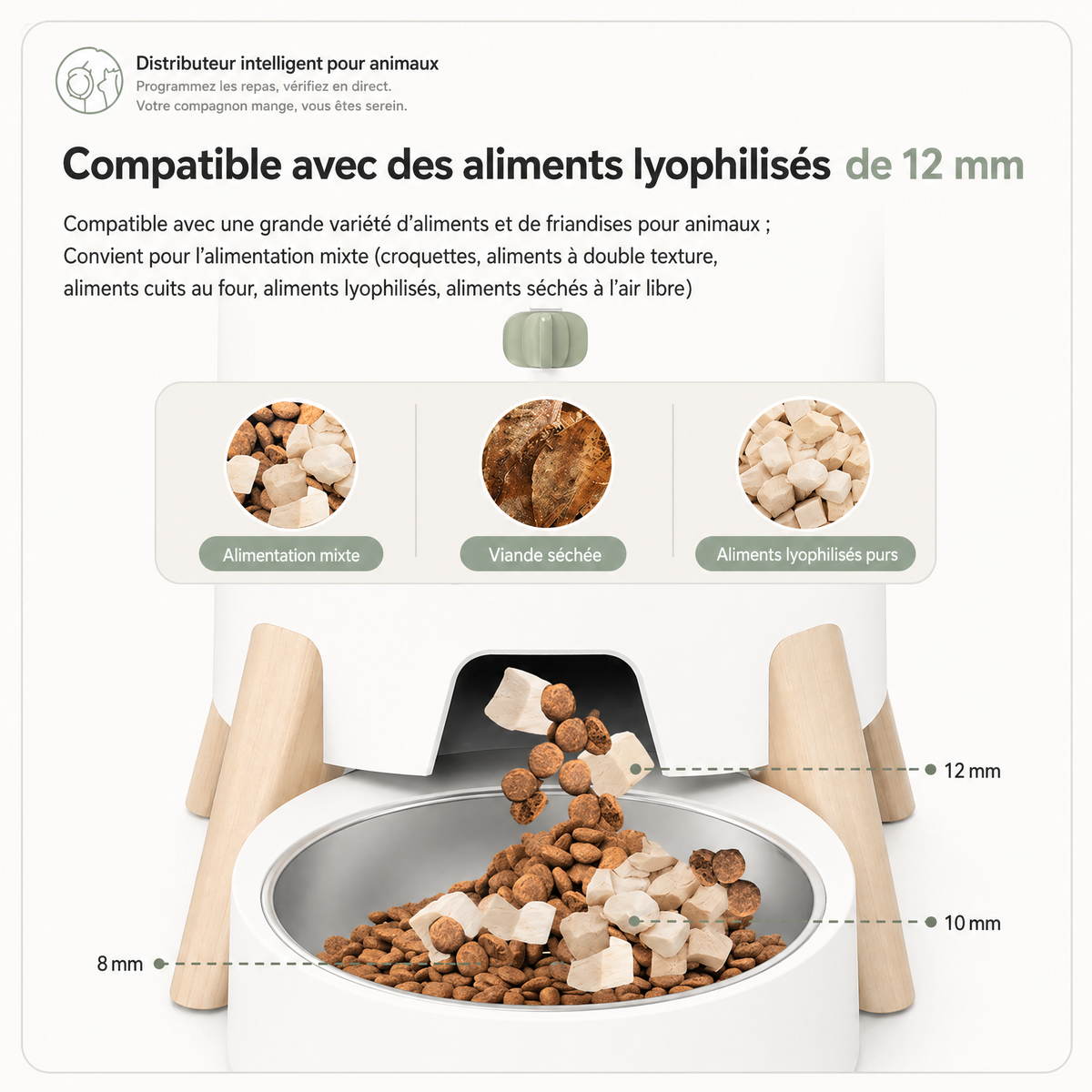 Distributeur intelligent pour animaux
Programmez les repas, vérifiez en direct.
Votre compagnon mange, vous êtes serein.

Compatible avec des aliments lyophilisés de 12 mm

Compatible avec une grande variété d'aliments et de friandises pour animaux ;
Convient pour l'alimentation mixte (croquettes, aliments à double texture, aliments cuits au four, aliments lyophilisés, aliments séchés à l'air libre)

Alimentation mixte

Viande séchée

Aliments lyophilisés purs

12 mm

10 mm

8 mm